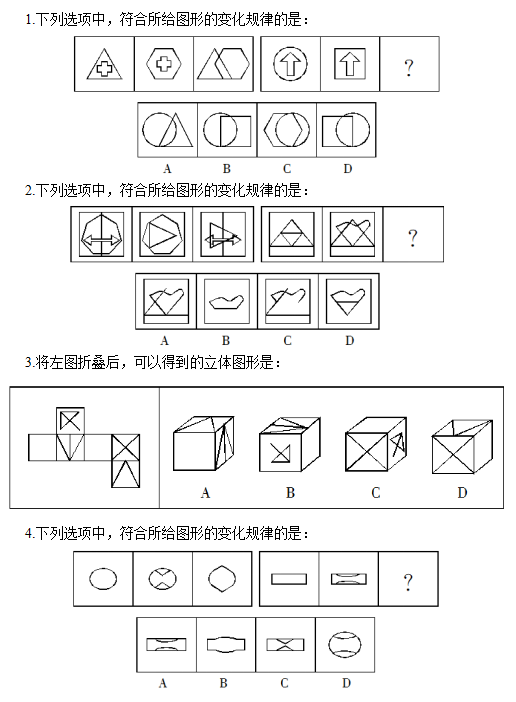 1.下列选项中，符合所给图形的变化规律的是：

?

A B C D

2.下列选项中，符合所给图形的变化规律的是：

?

A B C D

3.将左图折叠后，可以得到的立体图形是：

A B C D

4.下列选项中，符合所给图形的变化规律的是：

?

A B C D