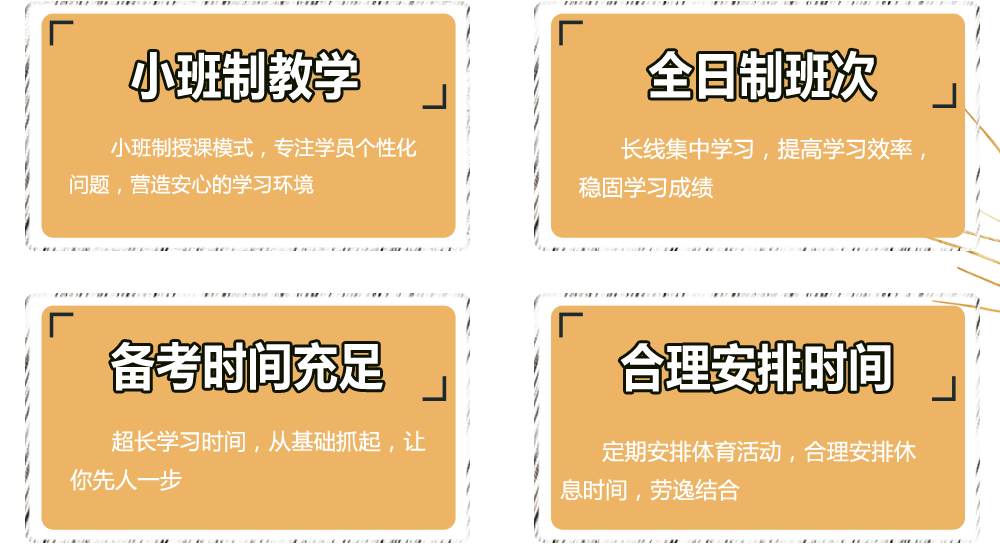 小班制教学

小班制授课模式，专注学员个性化问题，营造安心的学习环境

全日制班次

长线集中学习，提高学习效率，稳固学习成绩

备考时间充足

超长学习时间，从基础抓起，让你先人一步

合理安排时间

定期安排体育活动，合理安排休息时间，劳逸结合